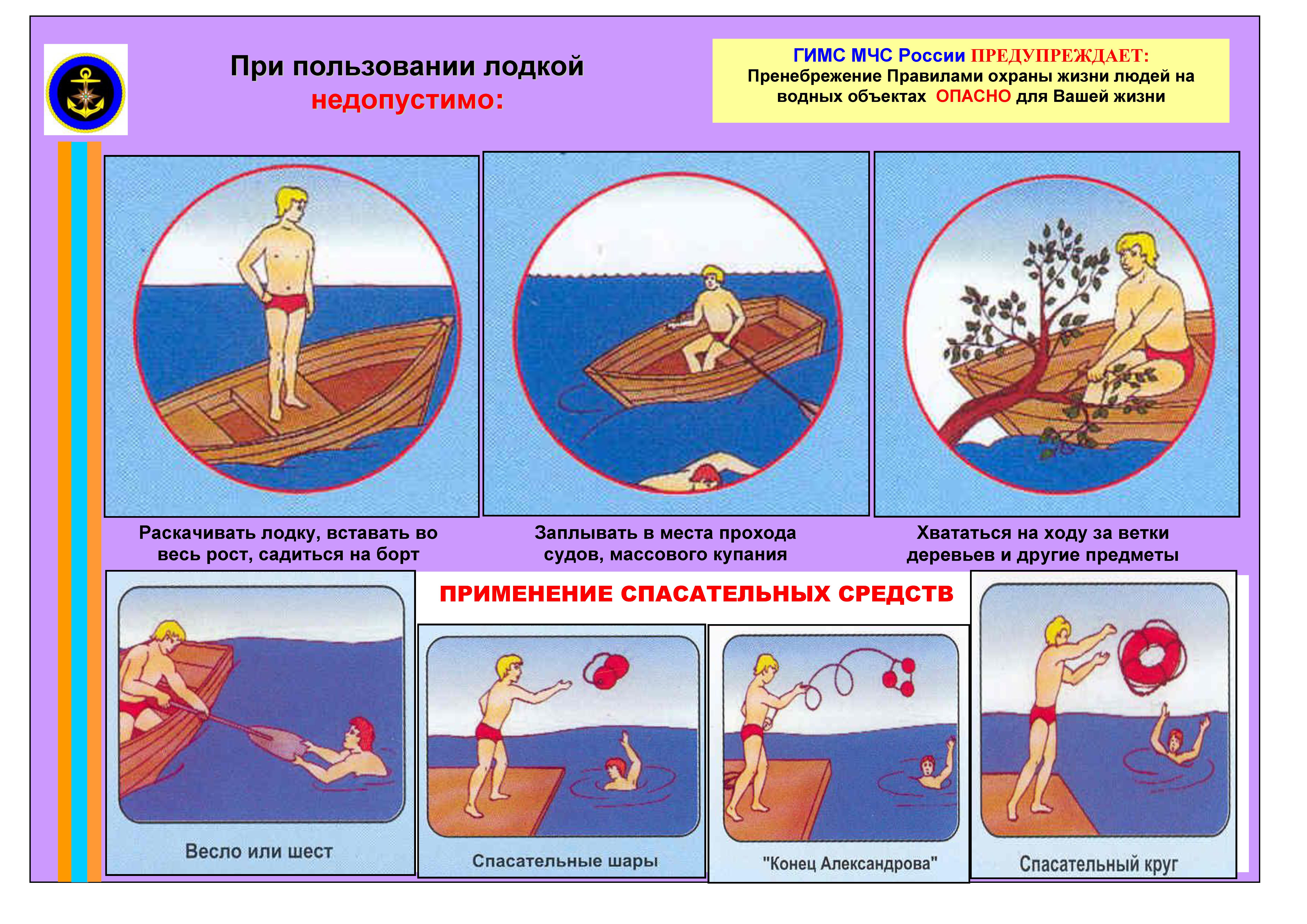 При пользовании лодкой
недопустимо:

ГИМС МЧС России ПРЕДУПРЕЖДАЕТ:
Пренебрежение Правилами охраны жизни людей на водных объектах ОПАСНО для Вашей жизни

Раскачивать лодку, вставать во весь рост, садиться на борт

Заплывать в места прохода судов, массового купания

Хвататься на ходу за ветки деревьев и другие предметы

ПРИМЕНЕНИЕ СПАСАТЕЛЬНЫХ СРЕДСТВ

Весло или шест

Спасательные шары

"Конец Александрова"

Спасательный круг