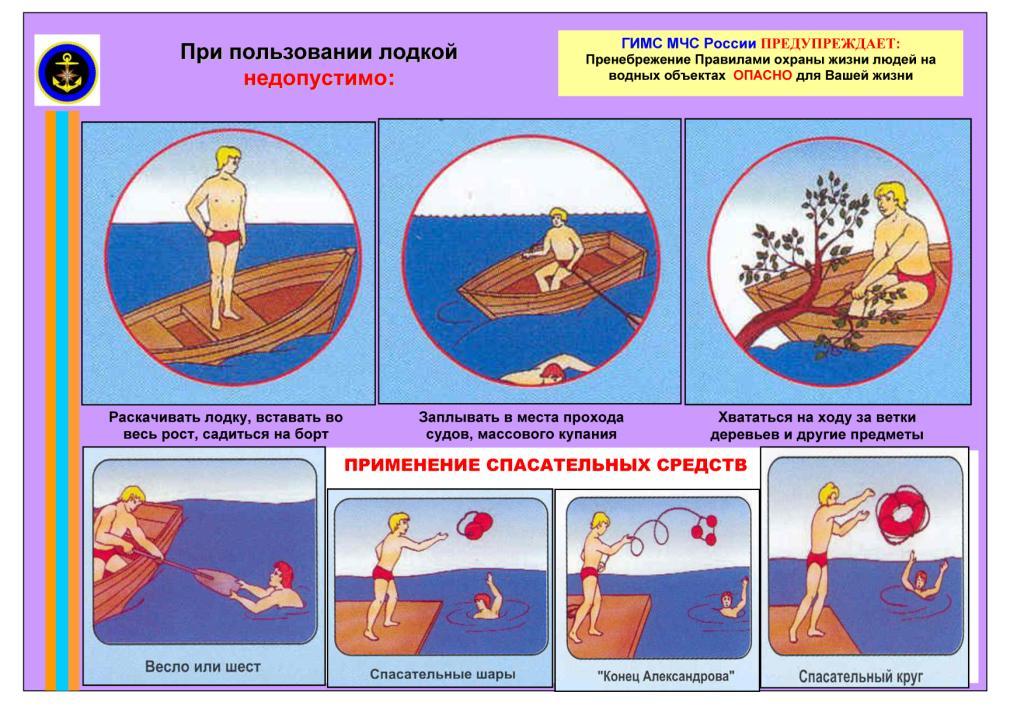 При пользовании лодкой недопустимо:

ГИМС МЧС России ПРЕДУПРЕЖДАЕТ:
Пренебрежение Правилами охраны жизни людей на водных объектах ОПАСНО для Вашей жизни

Раскачивать лодку, вставать во весь рост, садиться на борт

Заплывать в места прохода судов, массового купания

Хвататься на ходу за ветки деревьев и другие предметы

ПРИМЕНЕНИЕ СПАСАТЕЛЬНЫХ СРЕДСТВ

Весло или шест

Спасательные шары

"Конец Александрова"

Спасательный круг